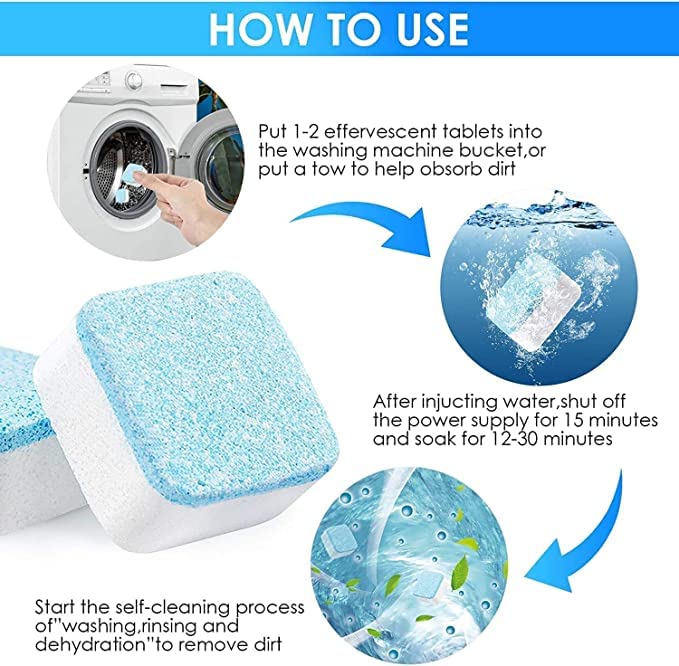 HOW TO USE

Put 1-2 effervescent tablets into the washing machine bucket,or put a tow to help obsorb dirt

After injucting water,shut off the power supply for 15 minutes and soak for 12-30 minutes

Start the self-cleaning process of"washing,rinsing and dehydration"to remove dirt