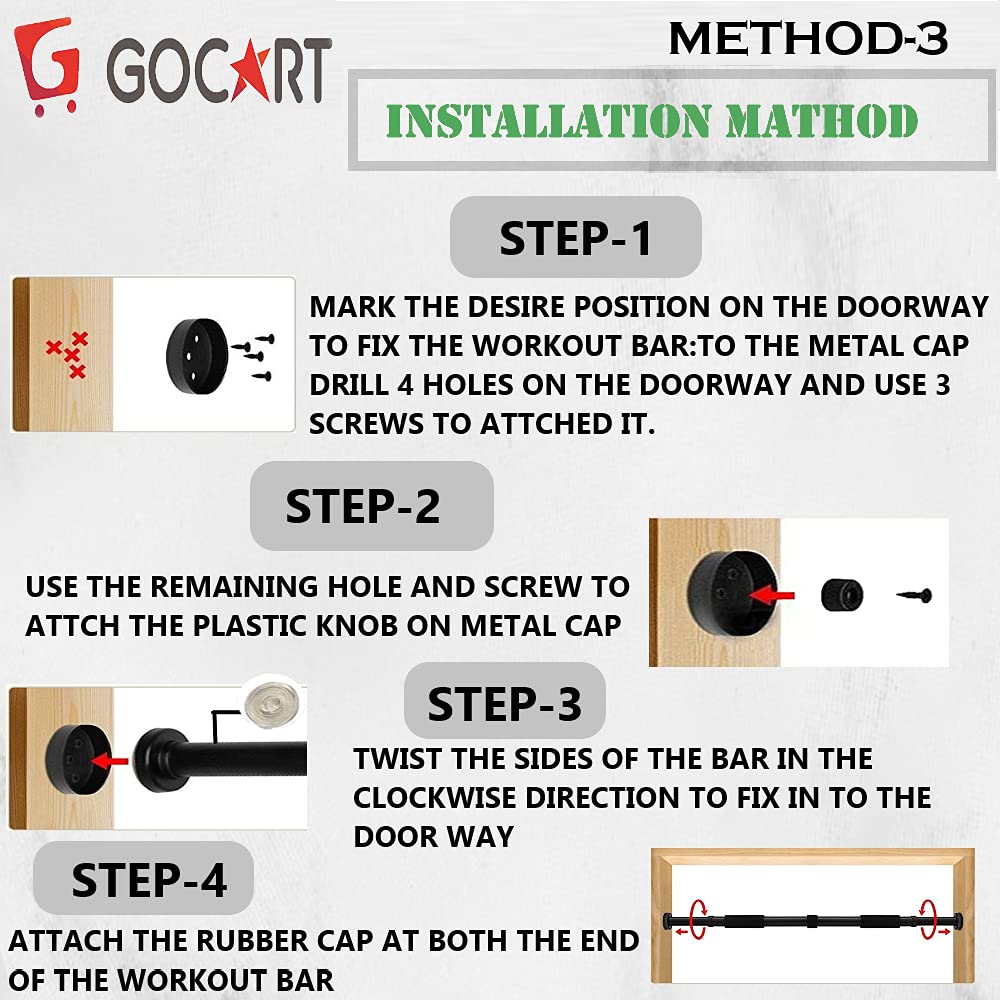 GOCART

METHOD-3

INSTALLATION MATHOD

STEP-1

MARK THE DESIRE POSITION ON THE DOORWAY TO FIX THE WORKOUT BAR:TO THE METAL CAP DRILL 4 HOLES ON THE DOORWAY AND USE 3 SCREWS TO ATTCHED IT.

STEP-2

USE THE REMAINING HOLE AND SCREW TO ATTCH THE PLASTIC KNOB ON METAL CAP

STEP-3

TWIST THE SIDES OF THE BAR IN THE CLOCKWISE DIRECTION TO FIX IN TO THE DOOR WAY

STEP-4

ATTACH THE RUBBER CAP AT BOTH THE END OF THE WORKOUT BAR