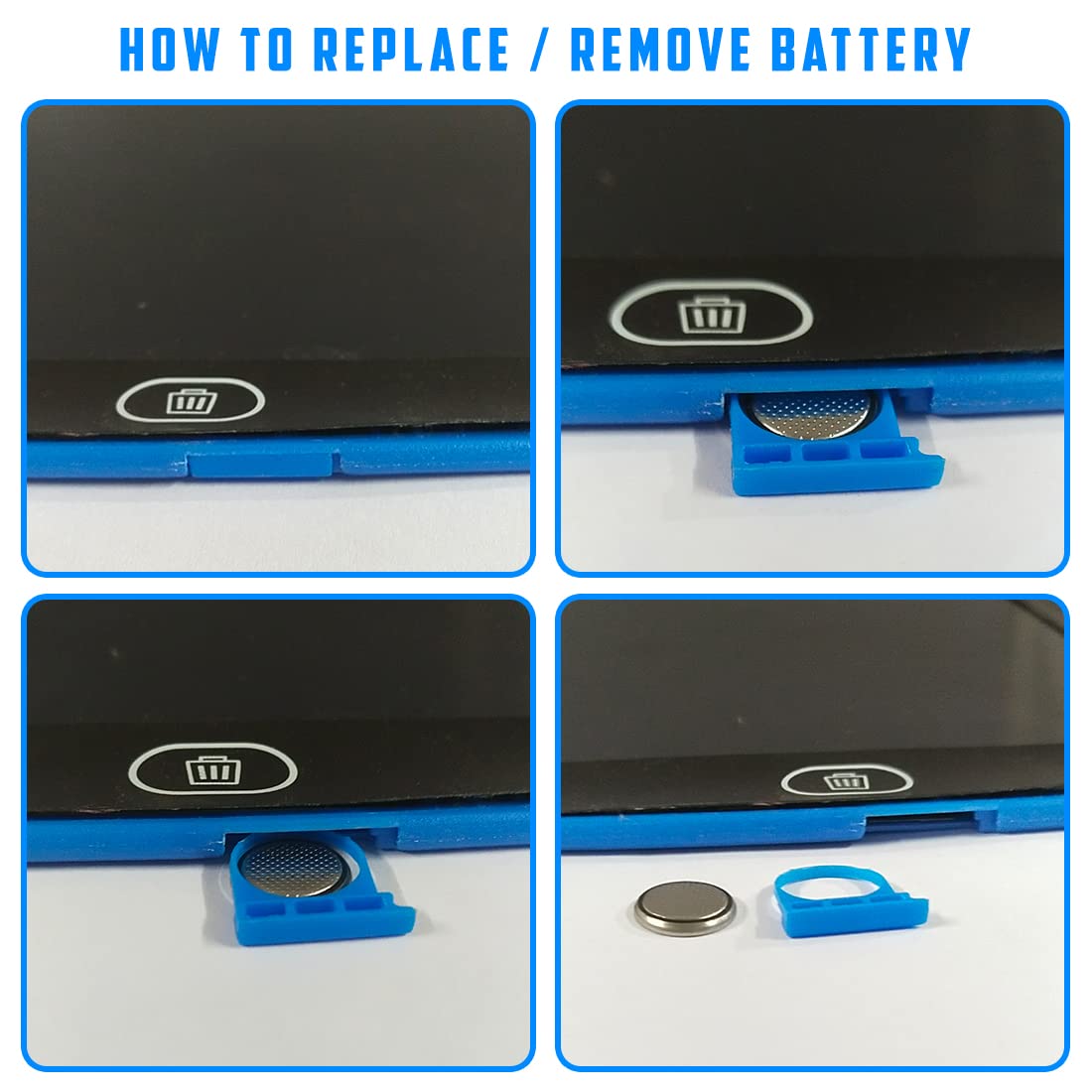 HOW TO REPLACE / REMOVE BATTERY