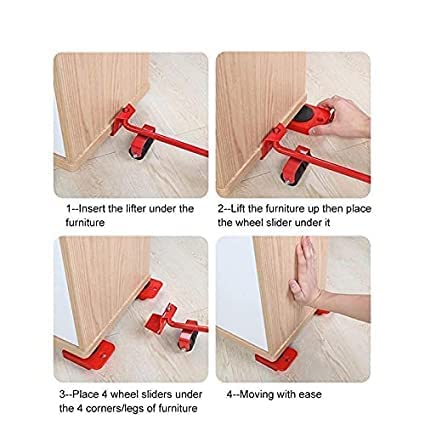 1--Insert the lifter under the furniture

2--Lift the furniture up then place the wheel slider under it

3--Place 4 wheel sliders under the 4 corners/legs of furniture

4--Moving with ease