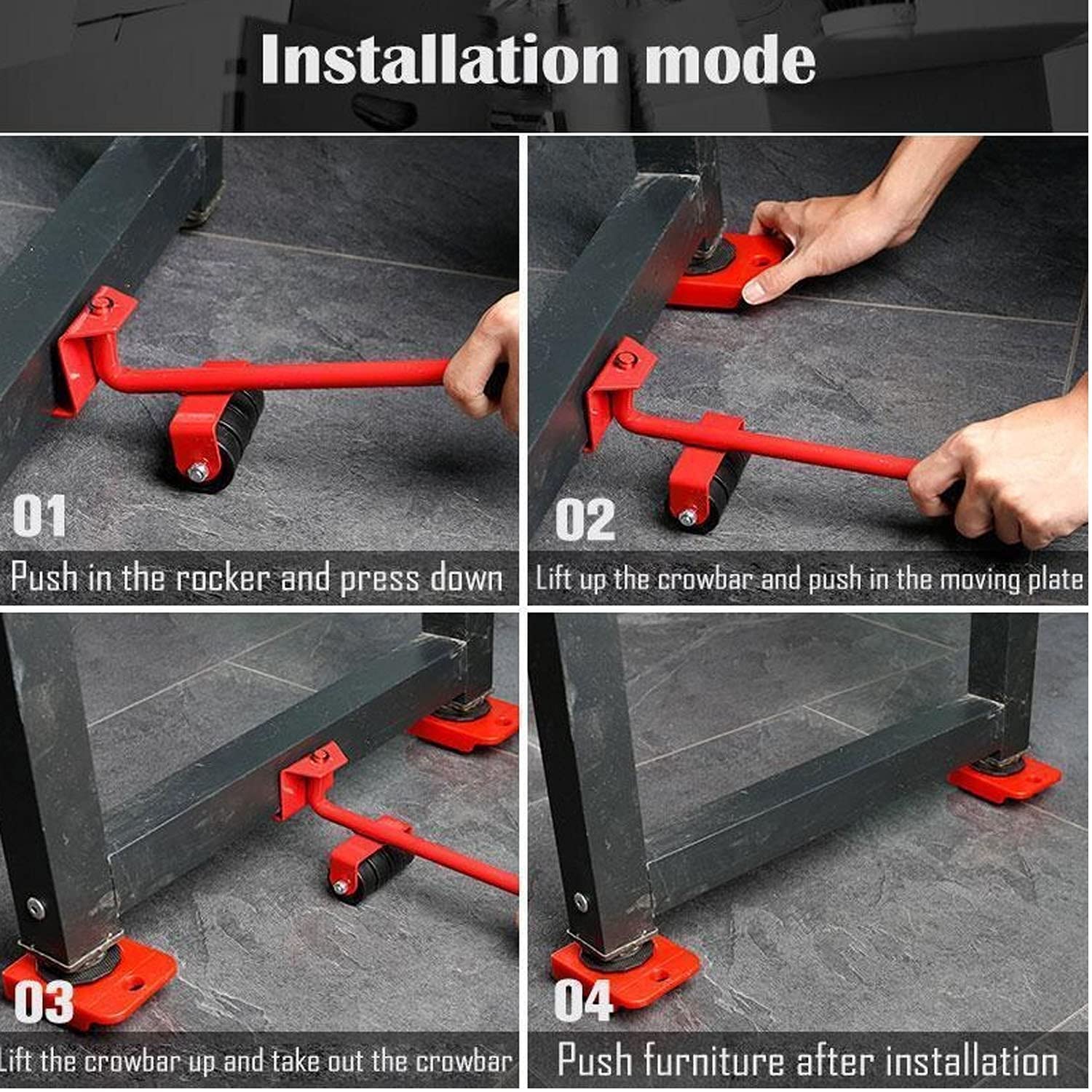 Installation mode

01
Push in the rocker and press down

02
Lift up the crowbar and push in the moving plate

03
Lift the crowbar up and take out the crowbar

04
Push furniture after installation