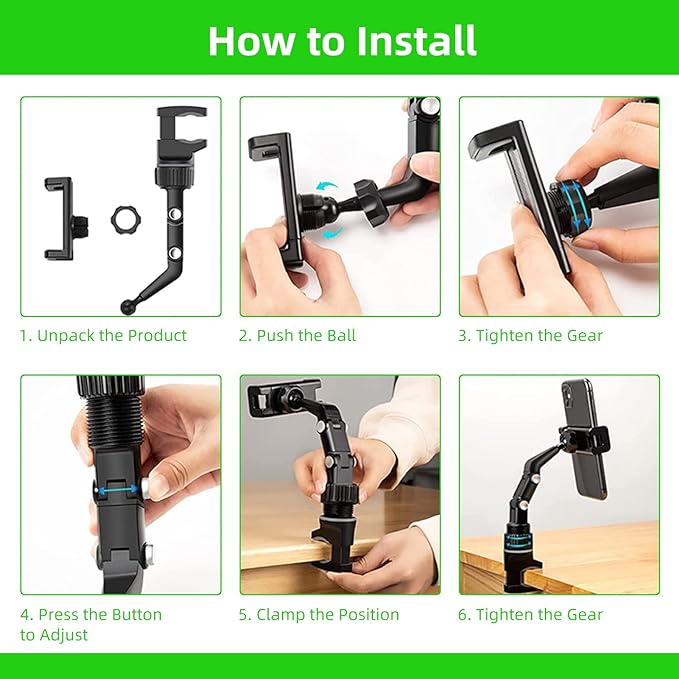 How to Install

1. Unpack the Product

2. Push the Ball

3. Tighten the Gear

4. Press the Button to Adjust

5. Clamp the Position

6. Tighten the Gear