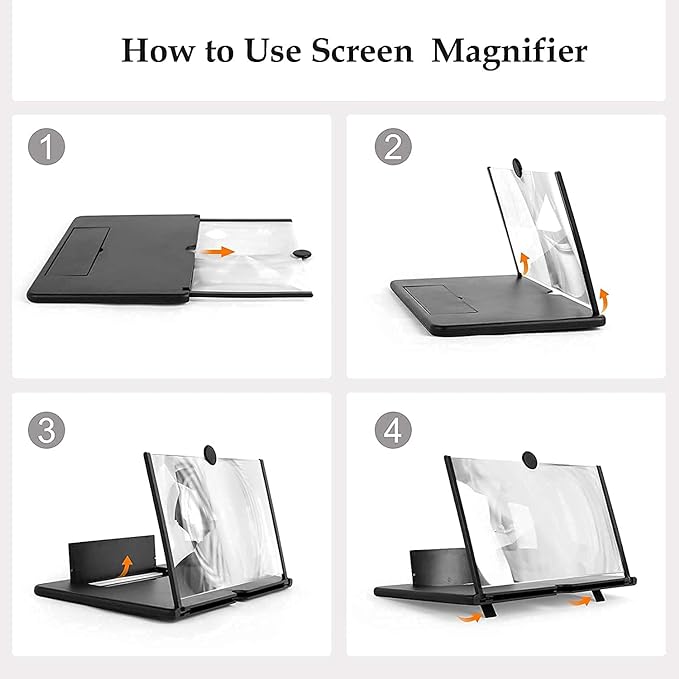 How to Use Screen Magnifier

1

2

3

4