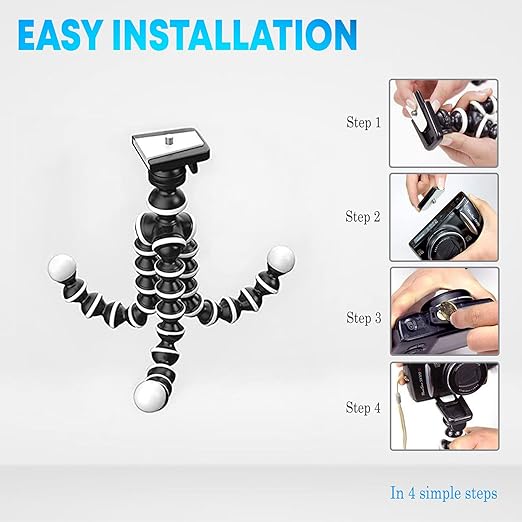 EASY INSTALLATION

Step 1

Step 2

Step 3

Step 4

In 4 simple steps