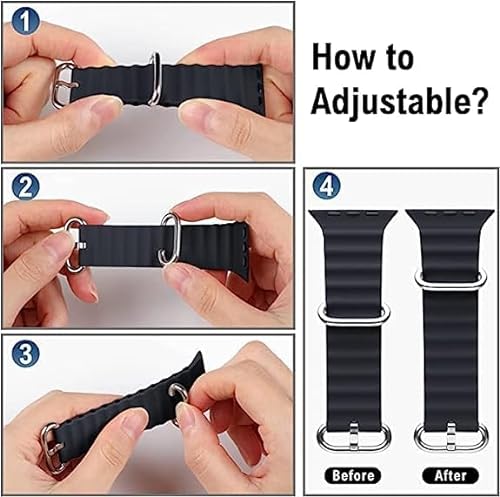 1

How to Adjustable?

2

3

4

Before

After