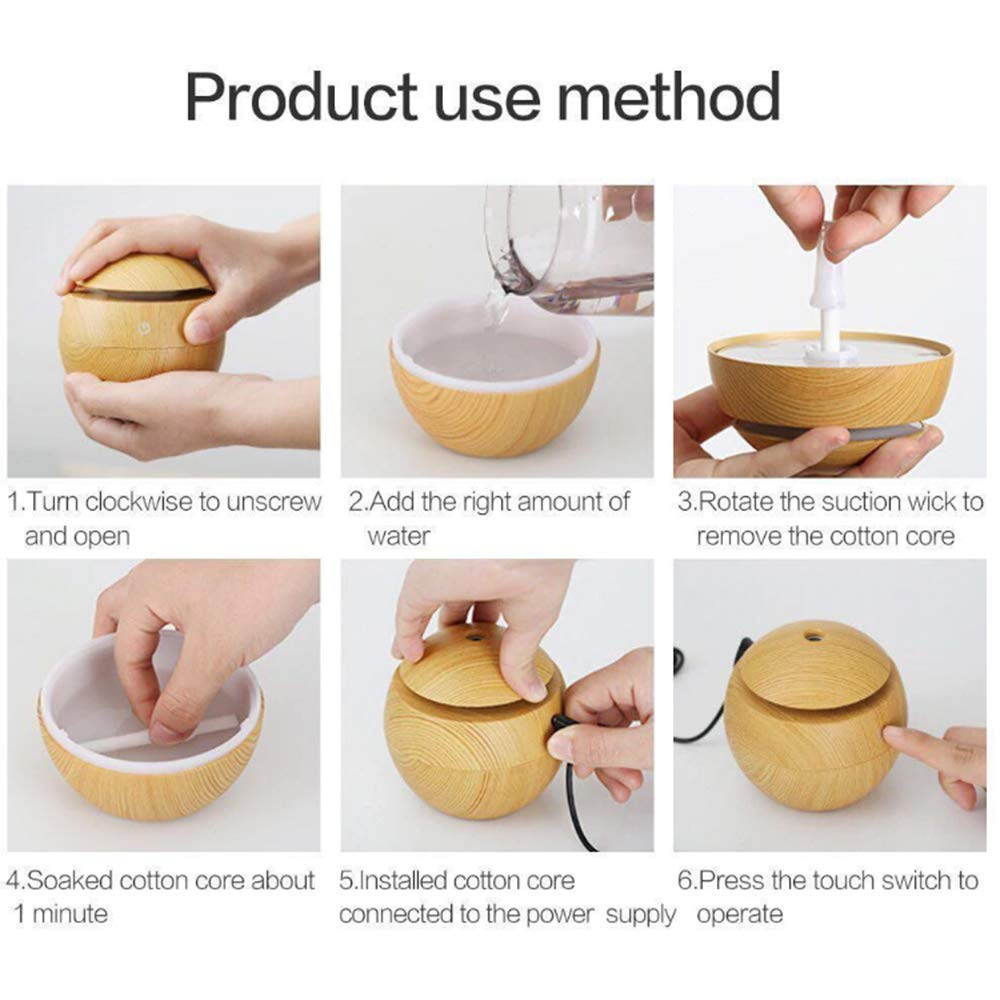 Product use method

1.Turn clockwise to unscrew and open

2.Add the right amount of water

3.Rotate the suction wick to remove the cotton core

4.Soaked cotton core about 1 minute

5.Installed cotton core connected to the power supply

6.Press the touch switch to operate