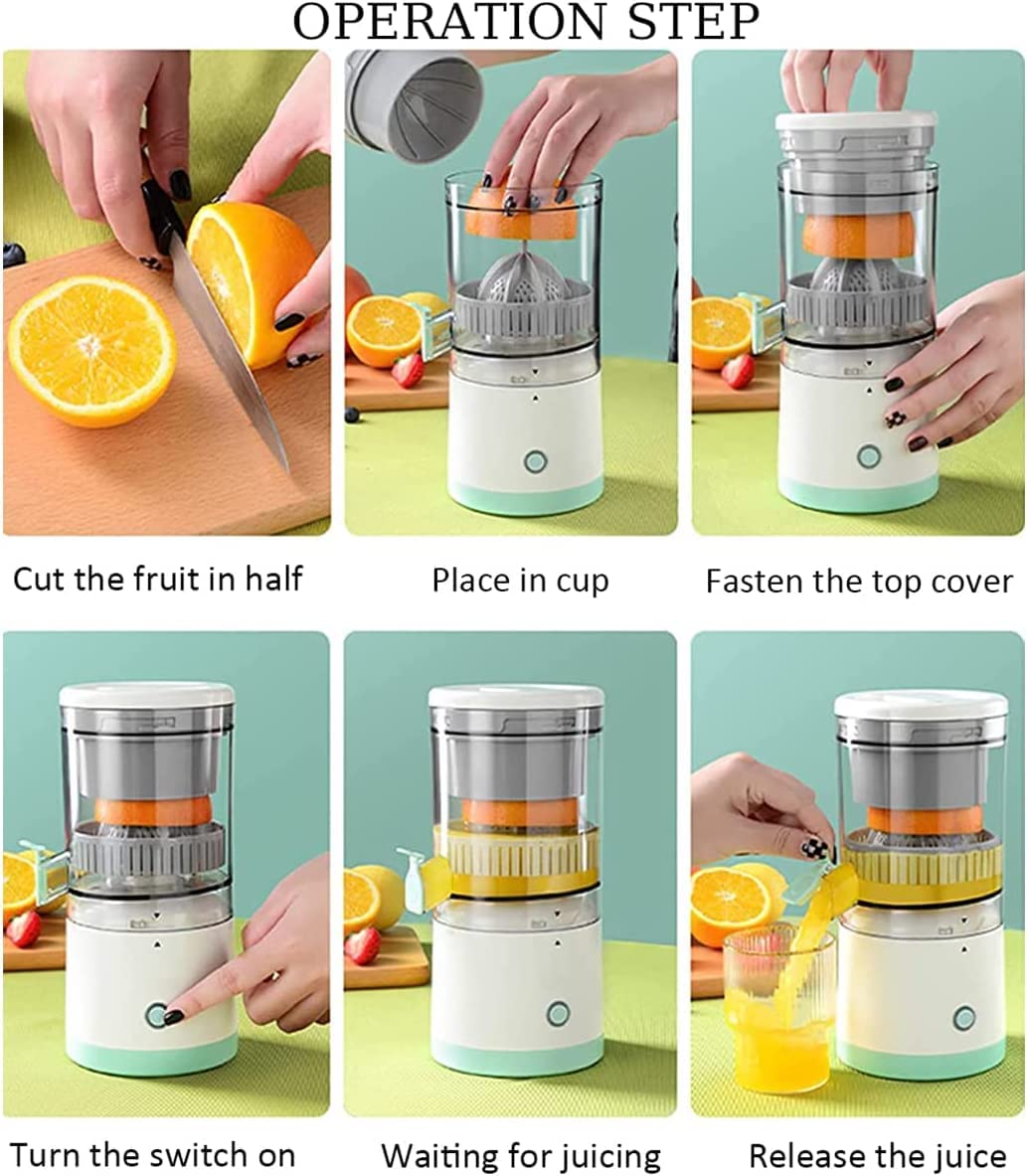 OPERATION STEP

Cut the fruit in half

Place in cup

Fasten the top cover

Turn the switch on

Waiting for juicing

Release the juice