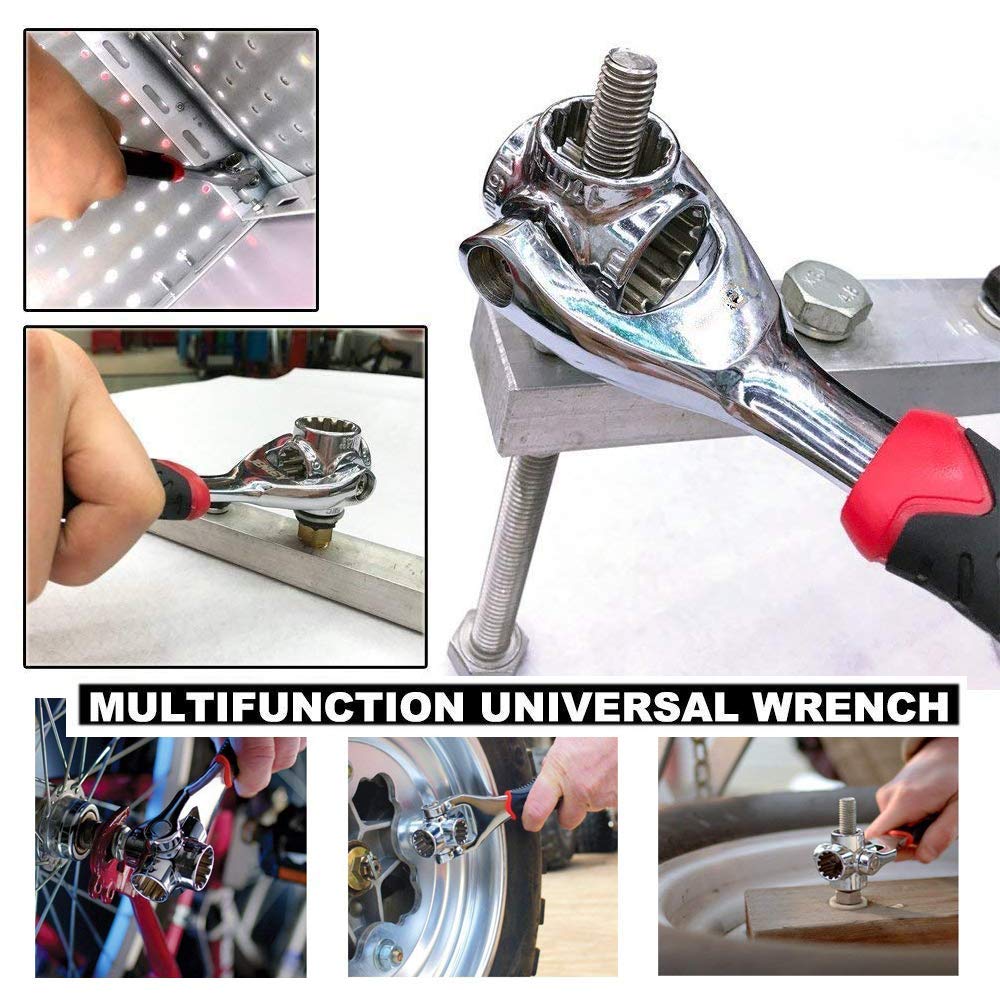 MULTIFUNCTION UNIVERSAL WRENCH