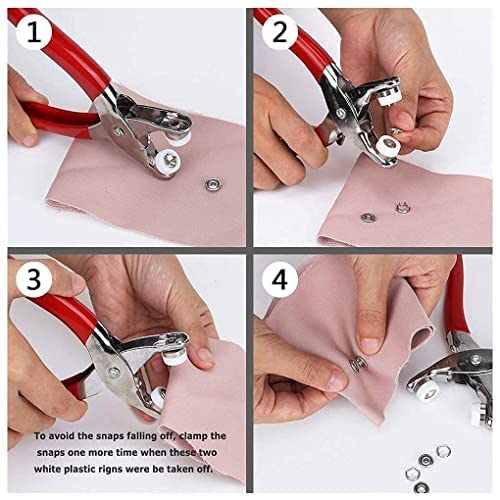 1

2

3

To avoid the snaps falling off, clamp the snaps one more time when these two white plastic rigns were be taken off.

4